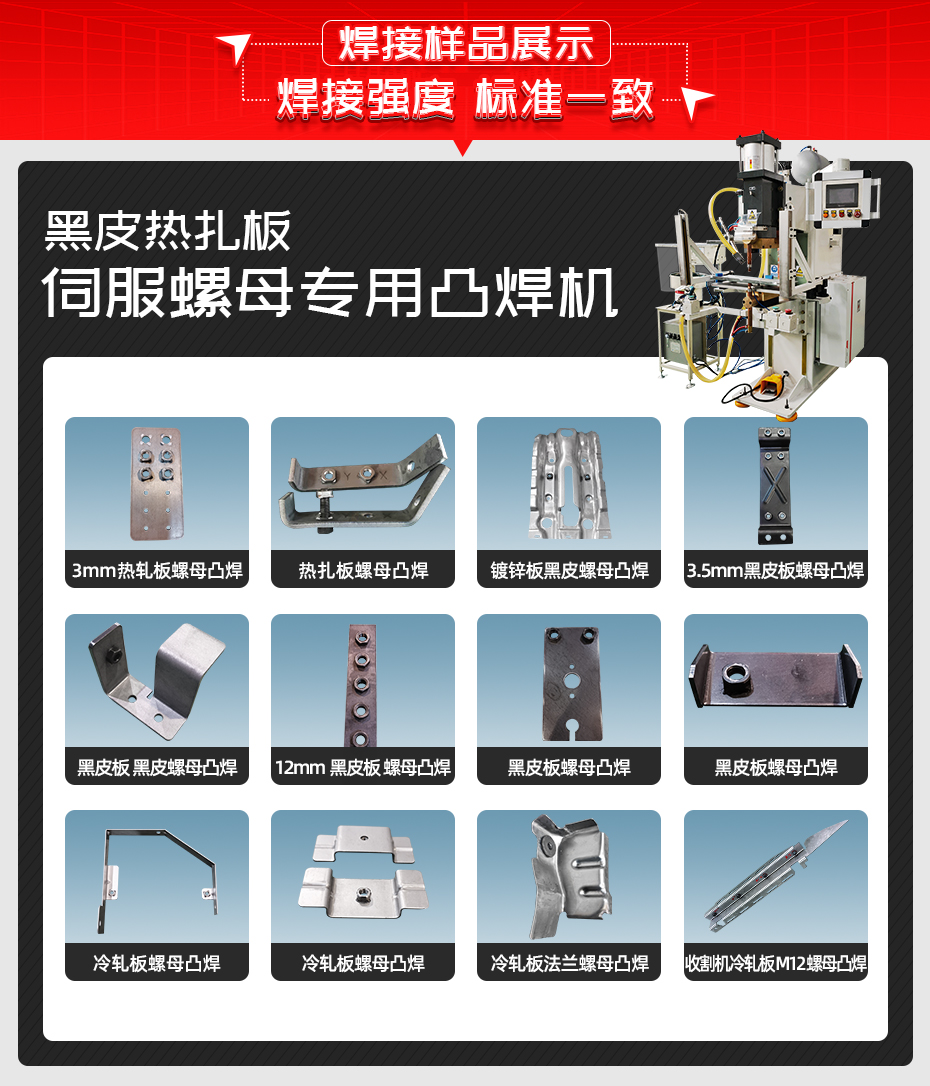 焊接样品展示
焊接强度 标准一致

黑皮热扎板
伺服螺母专用凸焊机

3mm热轧板螺母凸焊
热扎板螺母凸焊
镀锌板黑皮螺母凸焊
3.5mm黑皮板螺母凸焊

黑皮板 黑皮螺母凸焊
12mm 黑皮板 螺母凸焊
黑皮板螺母凸焊
黑皮板螺母凸焊

冷轧板螺母凸焊
冷轧板螺母凸焊
冷轧板法兰螺母凸焊
收割机冷轧板M12螺母凸焊